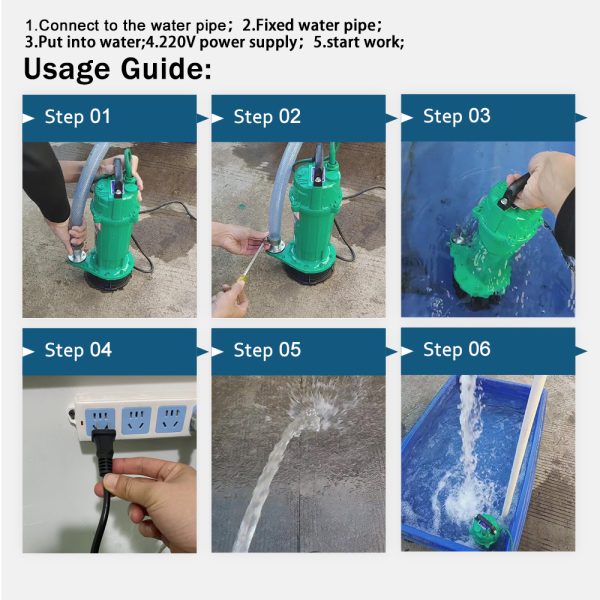 1.Connect to the water pipe; 2.Fixed water pipe;
3.Put into water;4.220V power supply; 5.start work;

Usage Guide:

Step 01

Step 02

Step 03

Step 04

Step 05

Step 06